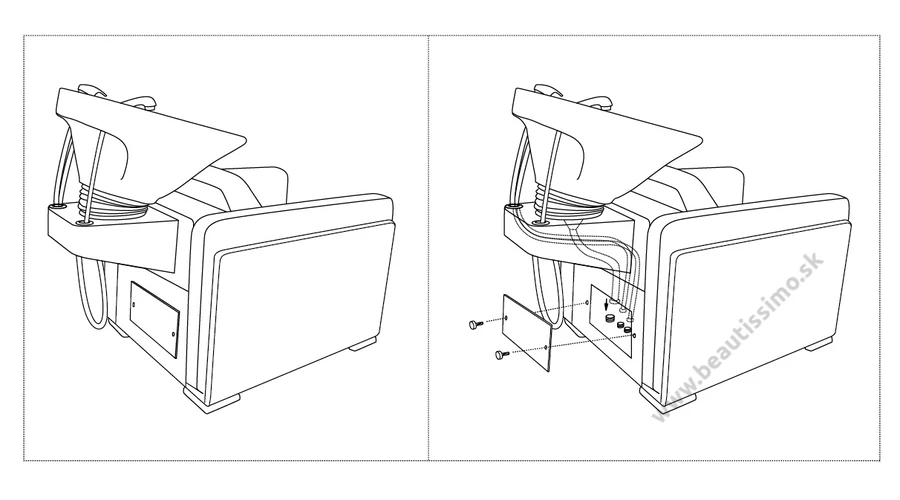 www.beautissimo.sk